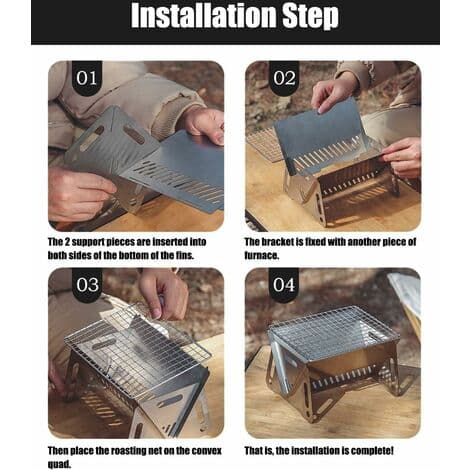 Installation Step

01

The 2 support pieces are inserted into both sides of the bottom of the fins.

02

The bracket is fixed with another piece of furnace.

03

Then place the roasting net on the convex quad.

04

That is, the installation is complete!