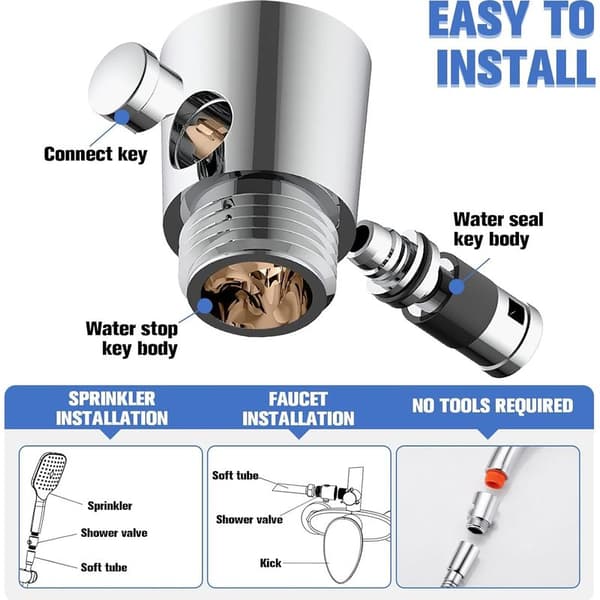 EASY TO INSTALL

Connect key

Water seal key body

Water stop key body

SPRINKLER INSTALLATION

FAUCET INSTALLATION

NO TOOLS REQUIRED

Sprinkler

Shower valve

Soft tube

Soft tube

Shower valve

Kick