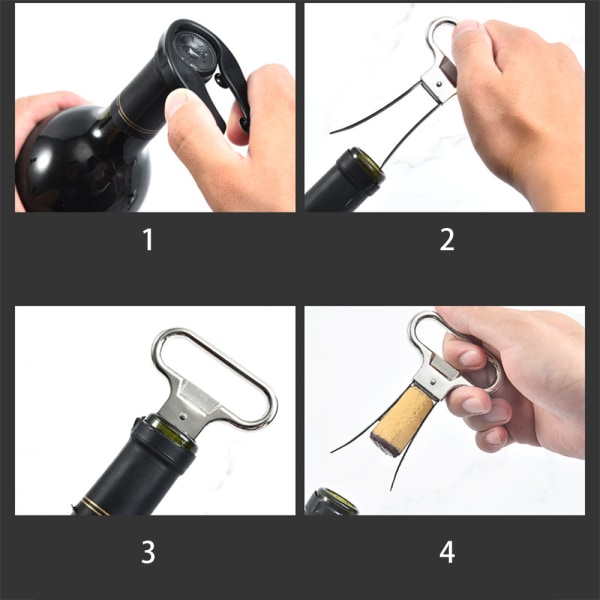 1

2

3

4