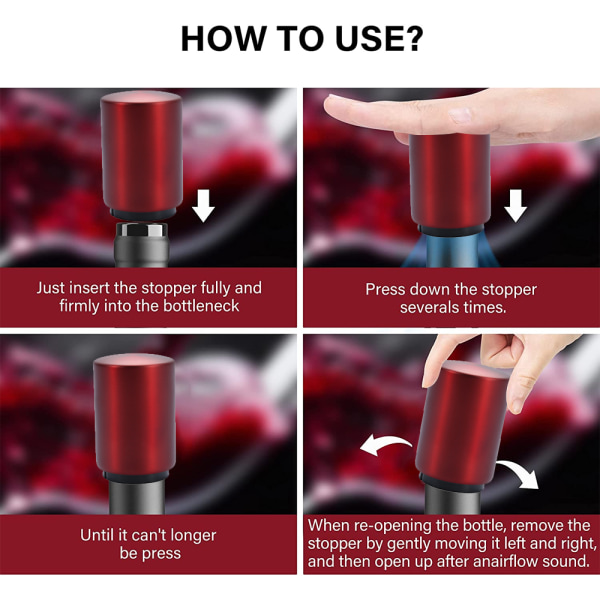 HOW TO USE?

Just insert the stopper fully and firmly into the bottleneck

Press down the stopper severals times.

Until it can't longer be press

When re-opening the bottle, remove the stopper by gently moving it left and right, and then open up after anairflow sound.