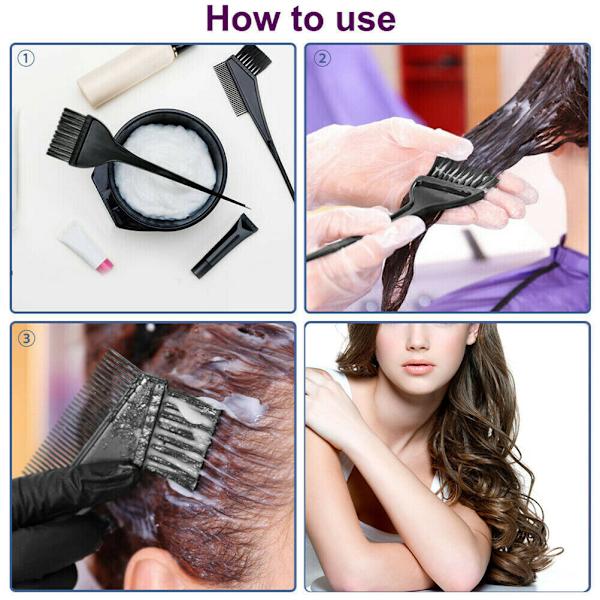 How to use

①

②

③