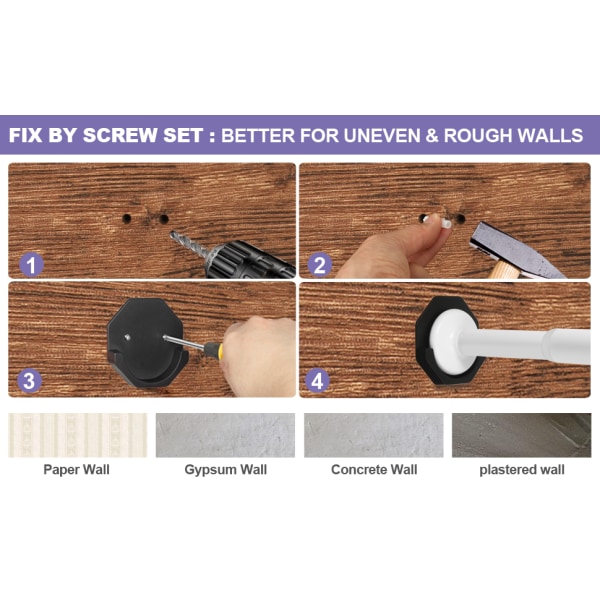 FIX BY SCREW SET : BETTER FOR UNEVEN & ROUGH WALLS

1

2

3

4

Paper Wall

Gypsum Wall

Concrete Wall

plastered wall