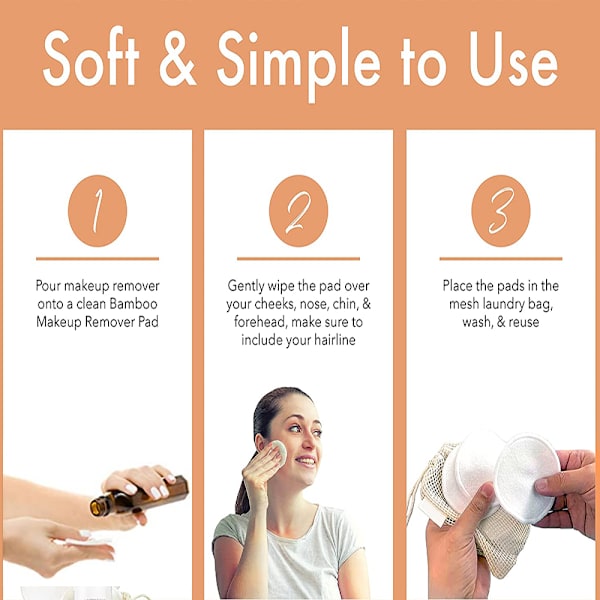 Soft & Simple to Use

1

Pour makeup remover onto a clean Bamboo Makeup Remover Pad

2

Gently wipe the pad over your cheeks, nose, chin, & forehead, make sure to include your hairline

3

Place the pads in the mesh laundry bag, wash, & reuse