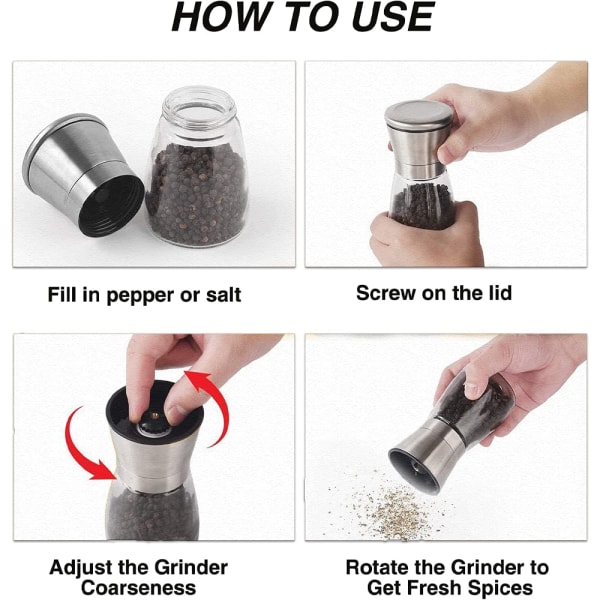 HOW TO USE

Fill in pepper or salt

Screw on the lid

Adjust the Grinder Coarseness

Rotate the Grinder to Get Fresh Spices