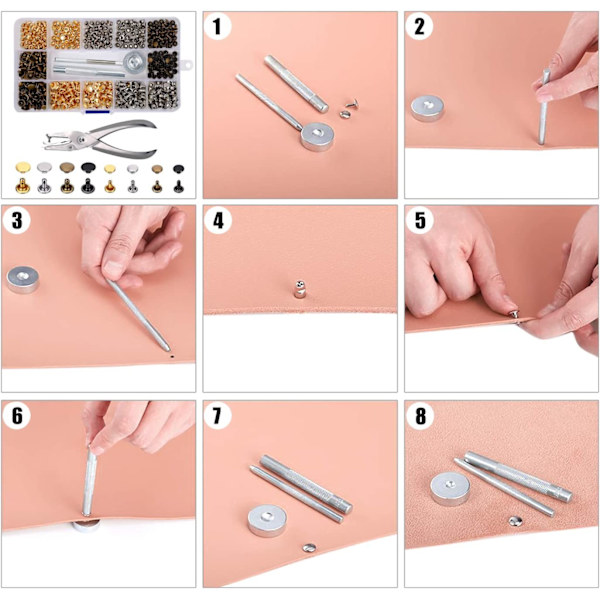 1

2

3

4

5

6

7

8