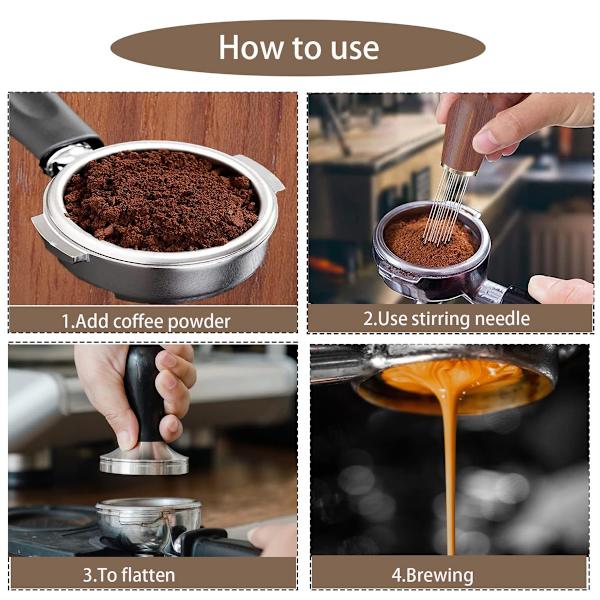 How to use

1.Add coffee powder

2.Use stirring needle

3.To flatten

4.Brewing