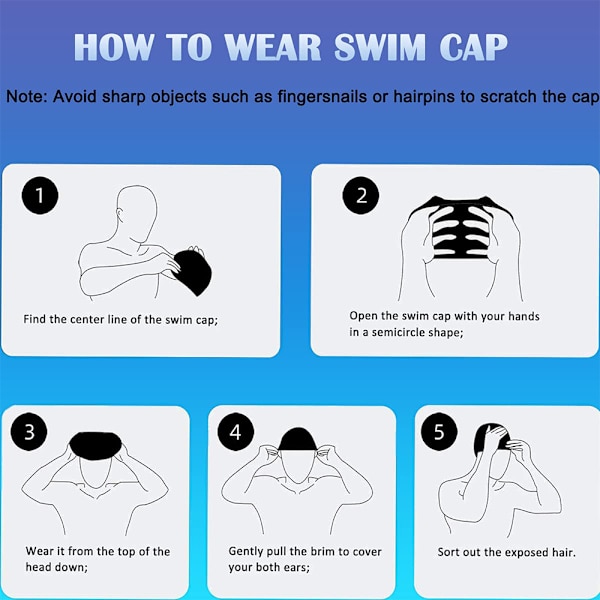 HOW TO WEAR SWIM CAP

Note: Avoid sharp objects such as fingersnails or hairpins to scratch the cap

1

Find the center line of the swim cap;

2

Open the swim cap with your hands in a semicircle shape;

3

Wear it from the top of the head down;

4

Gently pull the brim to cover your both ears;

5

Sort out the exposed hair.