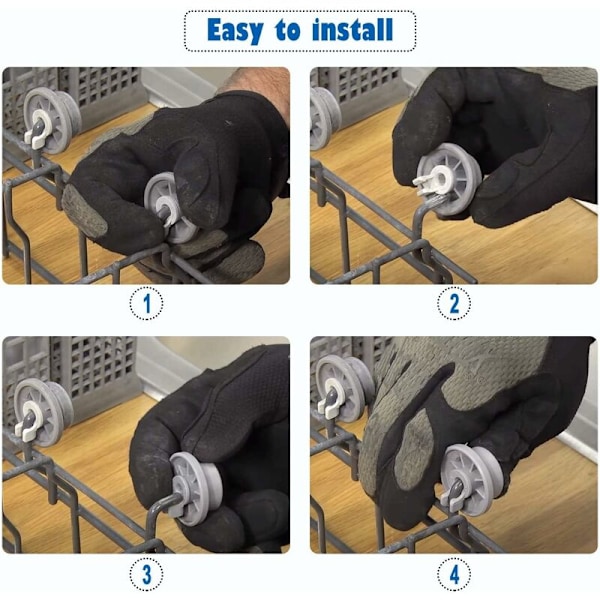 Easy to install

1

2

3

4