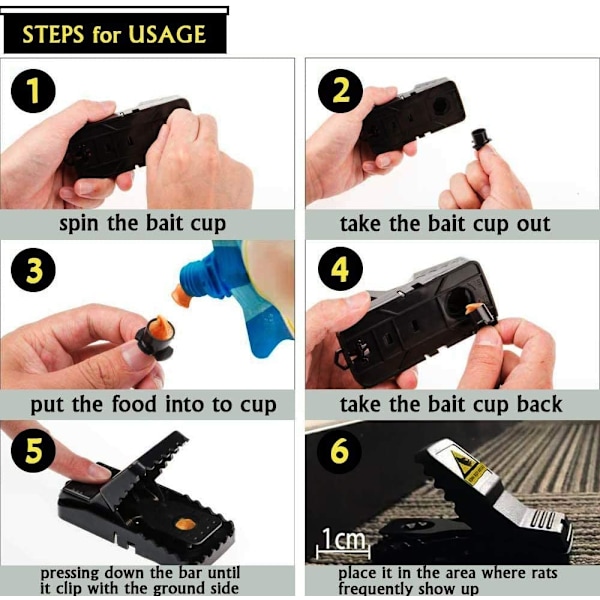 STEPS for USAGE

1
spin the bait cup

2
take the bait cup out

3
put the food into to cup

4
take the bait cup back

5
pressing down the bar until it clip with the ground side

6
1cm
place it in the area where rats frequently show up