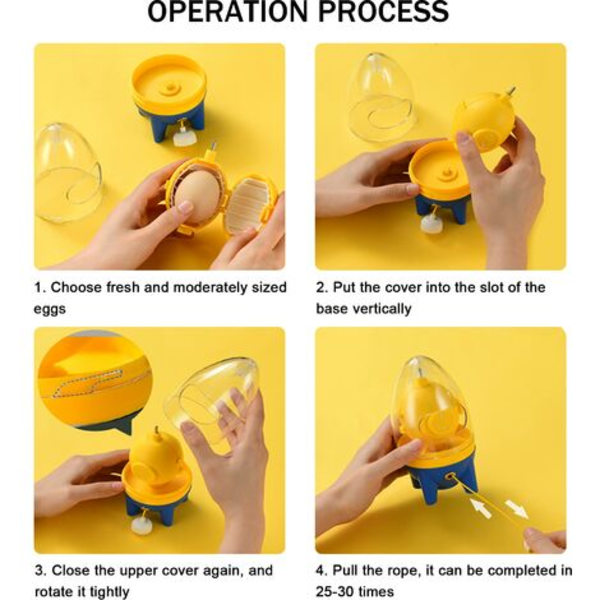 OPERATION PROCESS

1. Choose fresh and moderately sized eggs

2. Put the cover into the slot of the base vertically

3. Close the upper cover again, and rotate it tightly

4. Pull the rope, it can be completed in 25-30 times