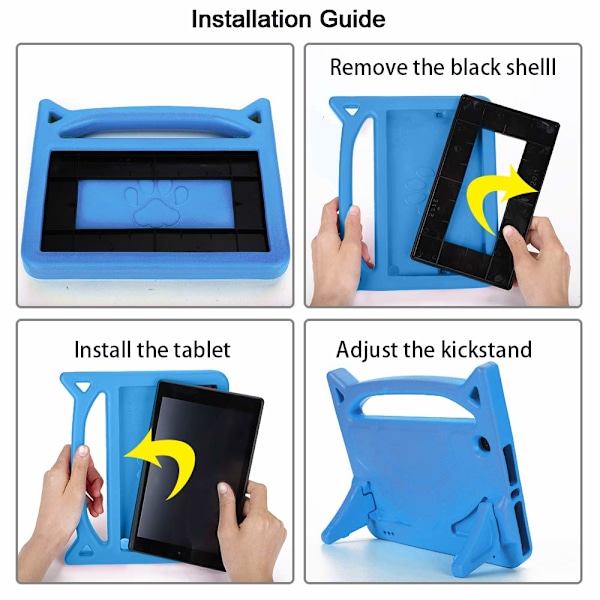 Installation Guide

Remove the black shelll

Install the tablet

Adjust the kickstand