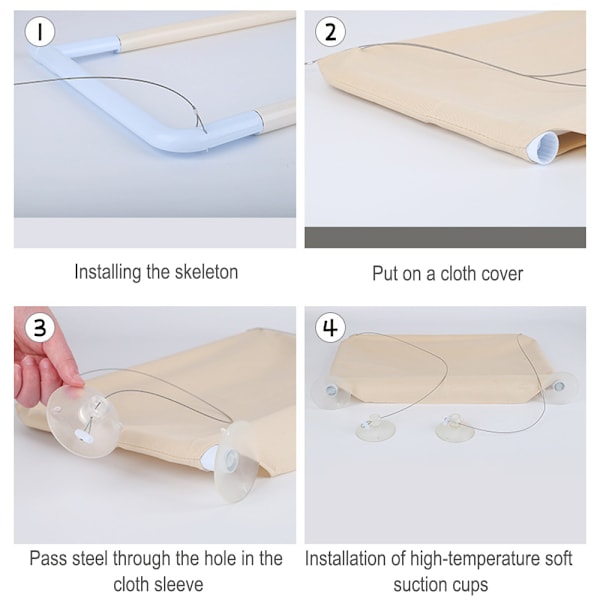 1

Installing the skeleton

2

Put on a cloth cover

3

Pass steel through the hole in the cloth sleeve

4

Installation of high-temperature soft suction cups