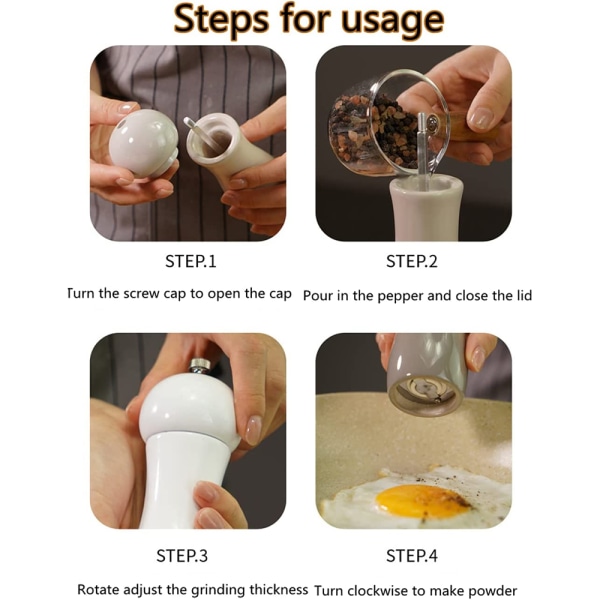 Steps for usage

STEP.1

Turn the screw cap to open the cap

STEP.2

Pour in the pepper and close the lid

STEP.3

Rotate adjust the grinding thickness

STEP.4

Turn clockwise to make powder