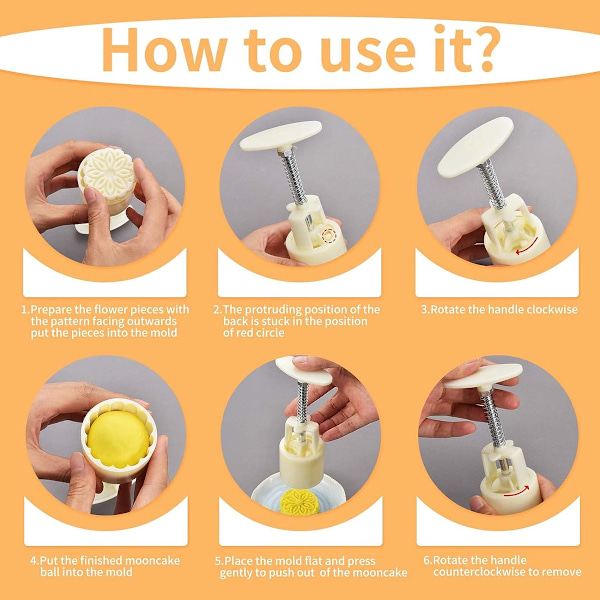 How to use it?

1.Prepare the flower pieces with the pattern facing outwards put the pieces into the mold

2.The protruding position of the back is stuck in the position of red circle

3.Rotate the handle clockwise

4.Put the finished mooncake ball into the mold

5.Place the mold flat and press gently to push out of the mooncake

6.Rotate the handle counterclockwise to remove