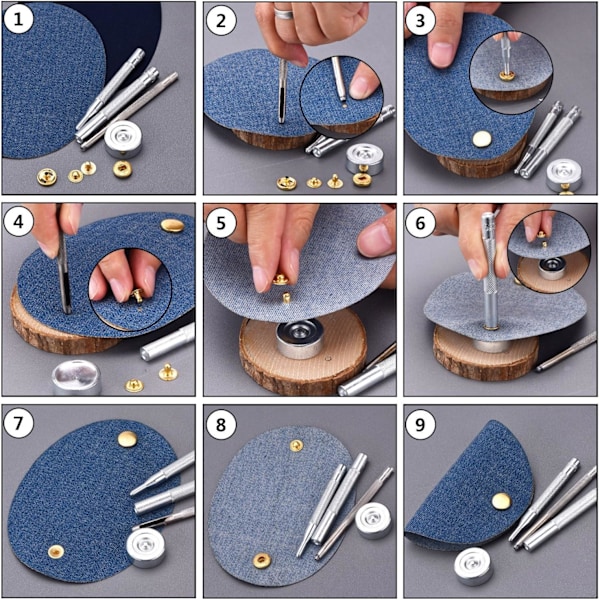 1

2

3

4

5

6

7

8

9