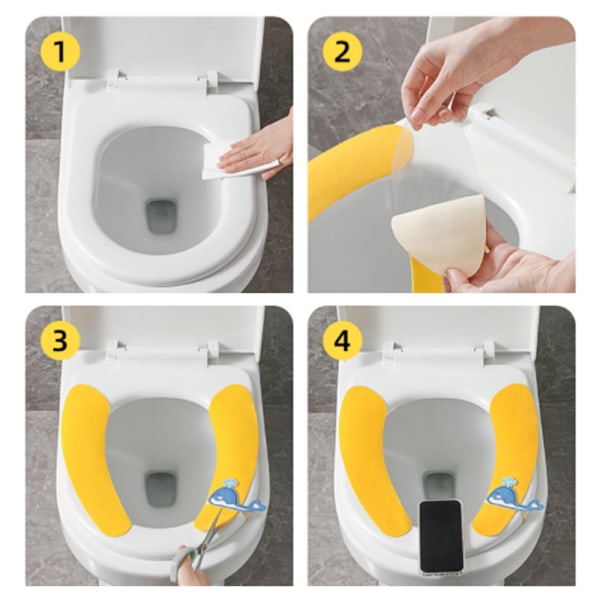 1

2

3

4