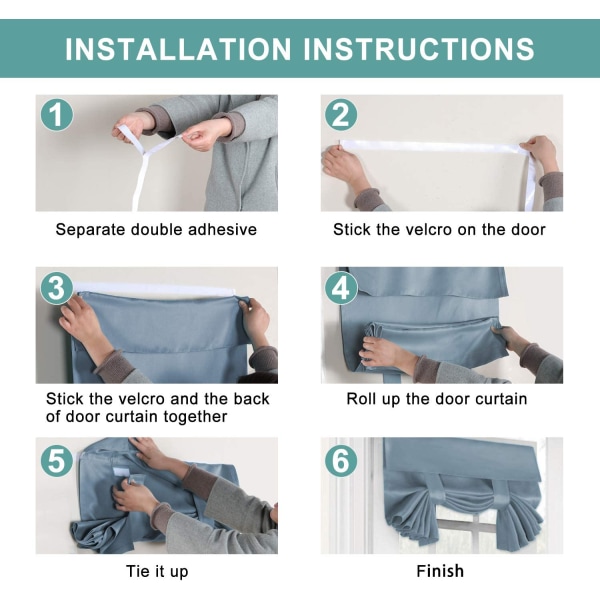 INSTALLATION INSTRUCTIONS

1
Separate double adhesive

2
Stick the velcro on the door

3
Stick the velcro and the back of door curtain together

4
Roll up the door curtain

5
Tie it up

6
Finish