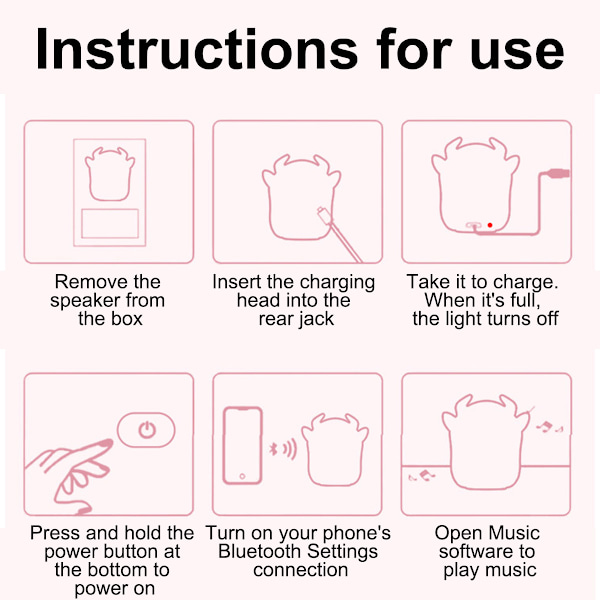 Instructions for use

Remove the speaker from the box

Insert the charging head into the rear jack

Take it to charge. When it's full, the light turns off

Press and hold the power button at the bottom to power on

Turn on your phone's Bluetooth Settings connection

Open Music software to play music