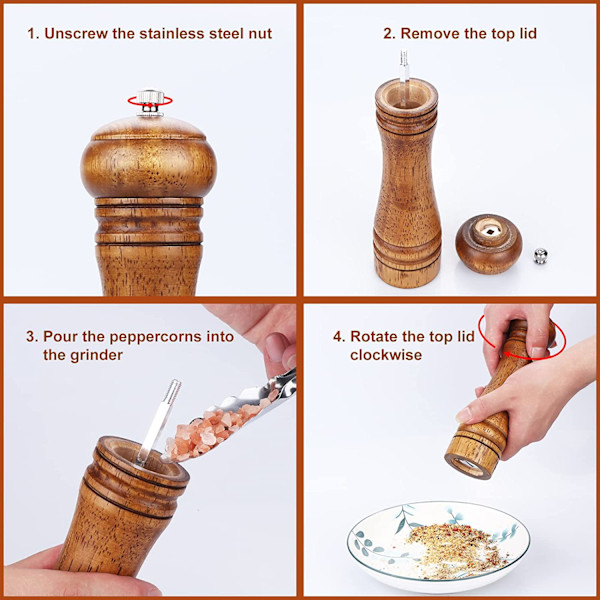 1. Unscrew the stainless steel nut

2. Remove the top lid

3. Pour the peppercorns into the grinder

4. Rotate the top lid clockwise