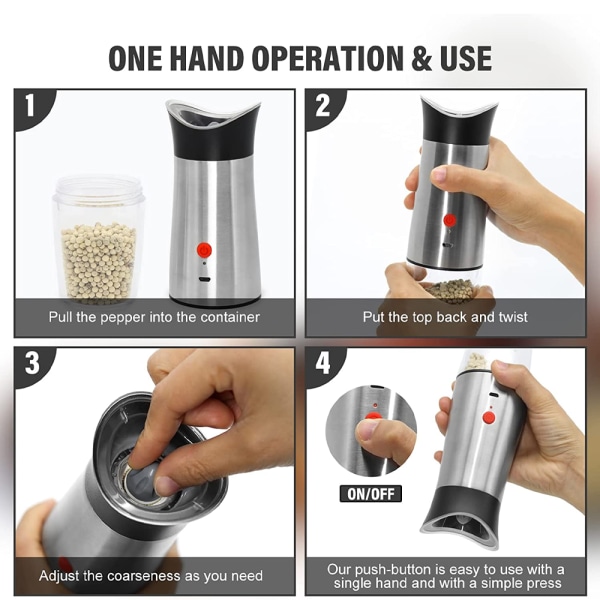 ONE HAND OPERATION & USE

1

Pull the pepper into the container

2

Put the top back and twist

3

Adjust the coarseness as you need

4

ON/OFF

Our push-button is easy to use with a single hand and with a simple press