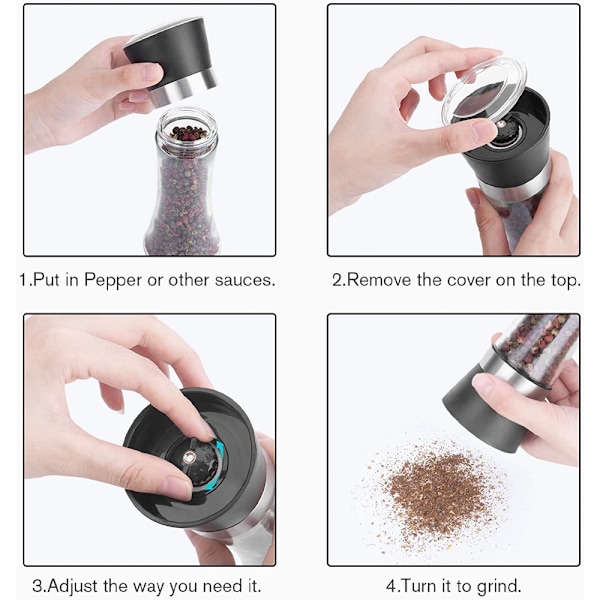 1.Put in Pepper or other sauces.

2.Remove the cover on the top.

3.Adjust the way you need it.

4.Turn it to grind.