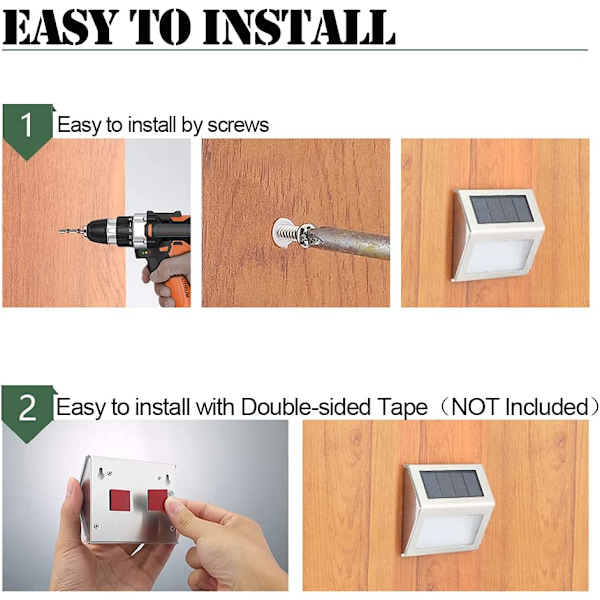 EASY TO INSTALL

1 Easy to install by screws

2 Easy to install with Double-sided Tape（NOT Included）