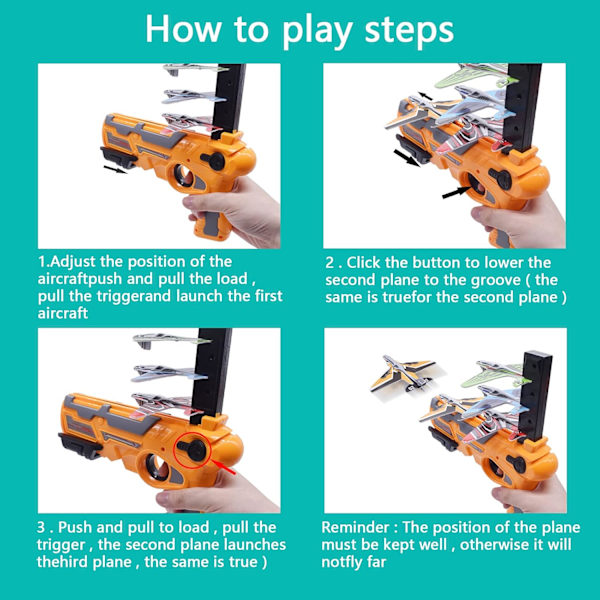 How to play steps

1.Adjust the position of the aircraftpush and pull the load , pull the triggerand launch the first aircraft

2 . Click the button to lower the second plane to the groove ( the same is truefor the second plane )

3 . Push and pull to load , pull the trigger , the second plane launches thehird plane , the same is true )

Reminder : The position of the plane must be kept well , otherwise it will notfly far