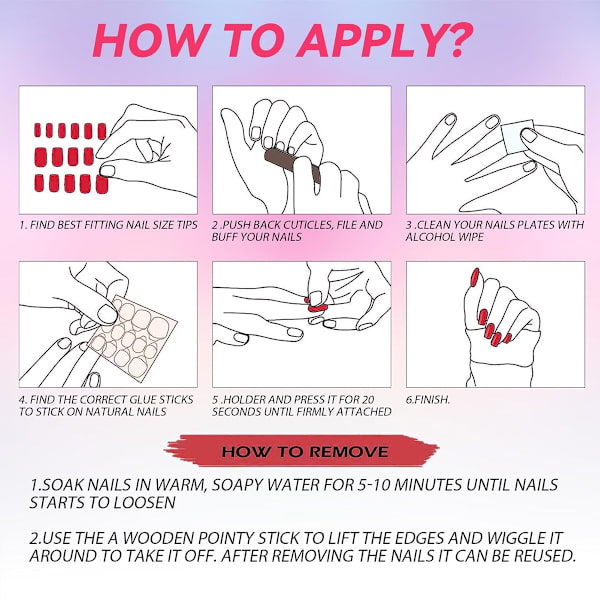 HOW TO APPLY?

1. FIND BEST FITTING NAIL SIZE TIPS

2 .PUSH BACK CUTICLES, FILE AND BUFF YOUR NAILS

3 .CLEAN YOUR NAILS PLATES WITH ALCOHOL WIPE

4. FIND THE CORRECT GLUE STICKS TO STICK ON NATURAL NAILS

5 .HOLDER AND PRESS IT FOR 20 SECONDS UNTIL FIRMLY ATTACHED

6.FINISH.

HOW TO REMOVE

1.SOAK NAILS IN WARM, SOAPY WATER FOR 5-10 MINUTES UNTIL NAILS STARTS TO LOOSEN

2.USE THE A WOODEN POINTY STICK TO LIFT THE EDGES AND WIGGLE IT AROUND TO TAKE IT OFF. AFTER REMOVING THE NAILS IT CAN BE REUSED.