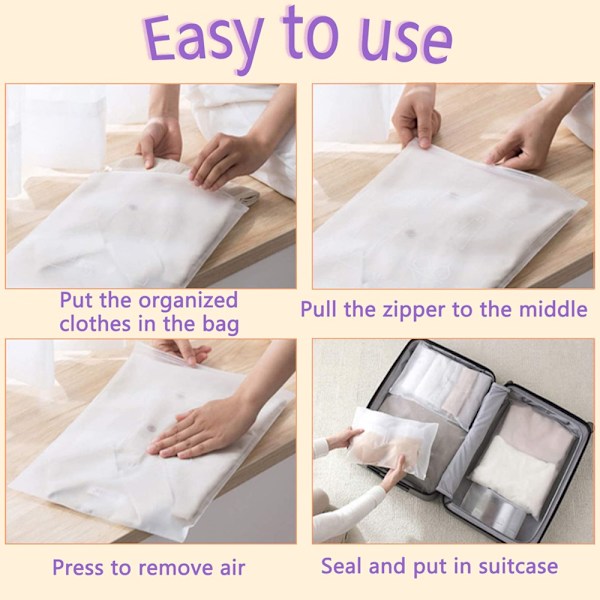 Easy to use

Put the organized clothes in the bag

Pull the zipper to the middle

Press to remove air

Seal and put in suitcase