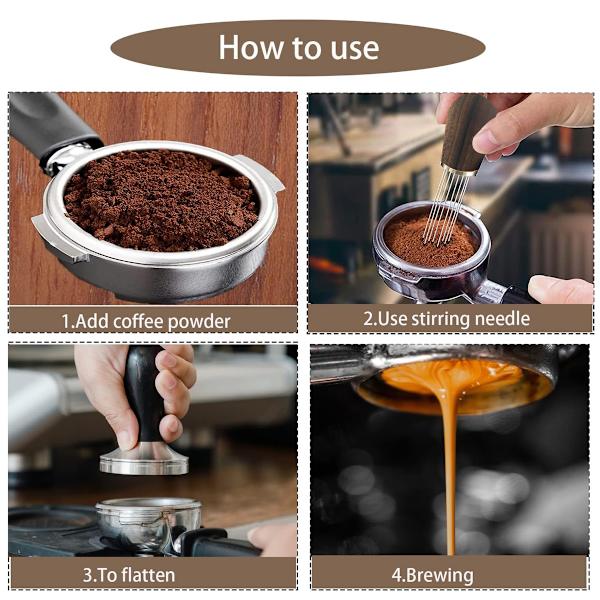 How to use

1.Add coffee powder

2.Use stirring needle

3.To flatten

4.Brewing