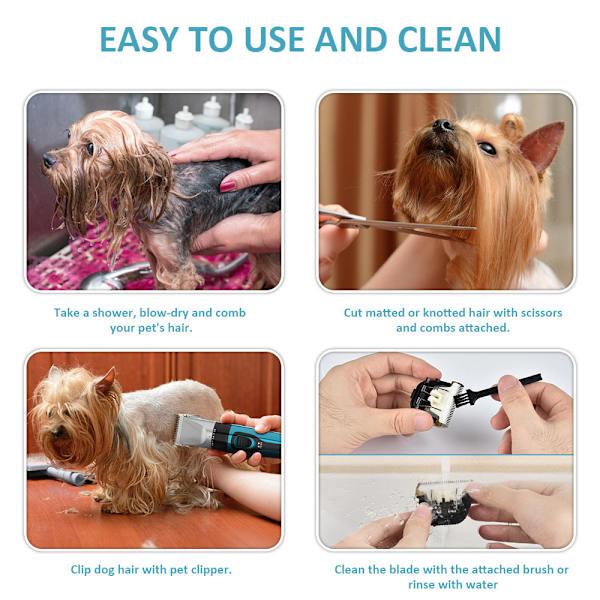 EASY TO USE AND CLEAN

Take a shower, blow-dry and comb your pet's hair.

Cut matted or knotted hair with scissors and combs attached.

Clip dog hair with pet clipper.

Clean the blade with the attached brush or rinse with water