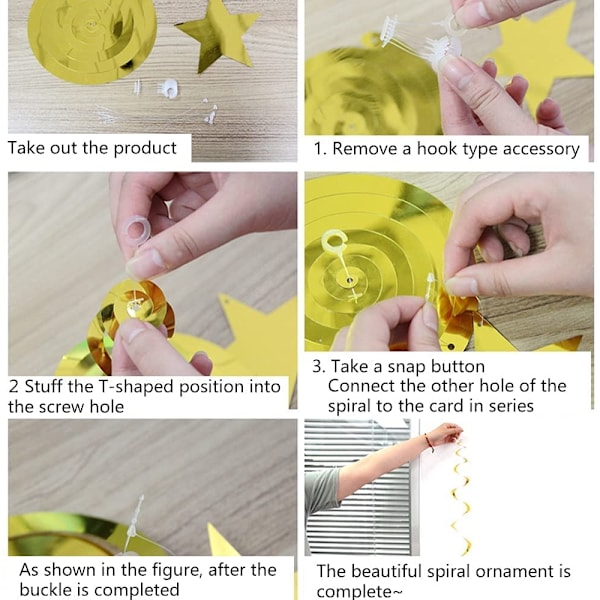 Take out the product

1. Remove a hook type accessory

2 Stuff the T-shaped position into the screw hole

3. Take a snap button
Connect the other hole of the spiral to the card in series

As shown in the figure, after the buckle is completed

The beautiful spiral ornament is complete~