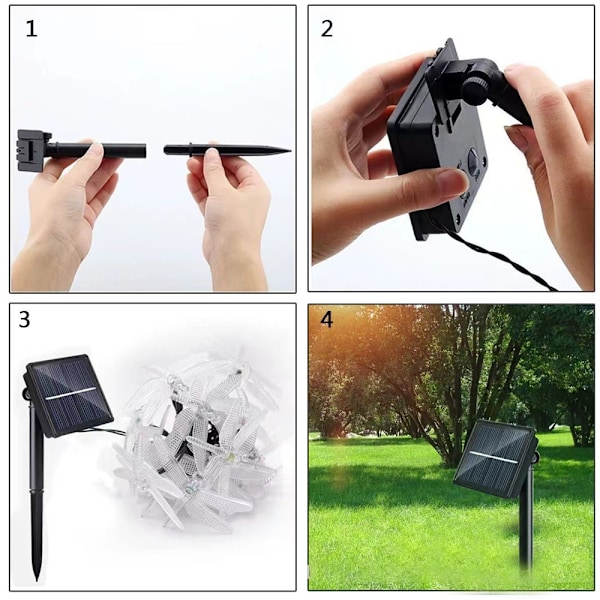 1

2

3

4