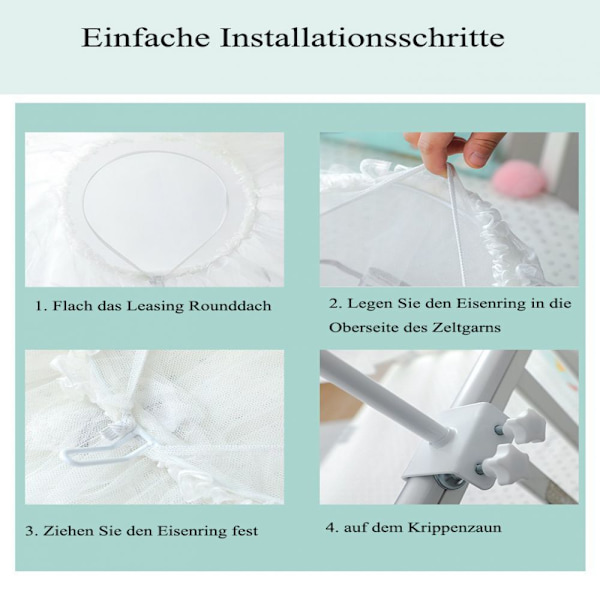 Einfache Installationsschritte

1. Flach das Leasing Rounddach

2. Legen Sie den Eisenring in die Oberseite des Zeltgarns

3. Ziehen Sie den Eisenring fest

4. auf dem Krippenzaun