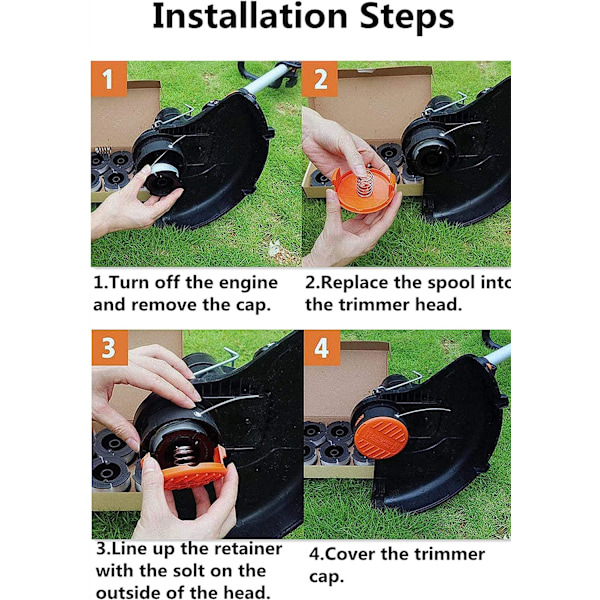 Installation Steps

1

2

1.Turn off the engine and remove the cap.

2.Replace the spool intc the trimmer head.

3

4

3.Line up the retainer with the solt on the outside of the head.

4.Cover the trimmer cap.