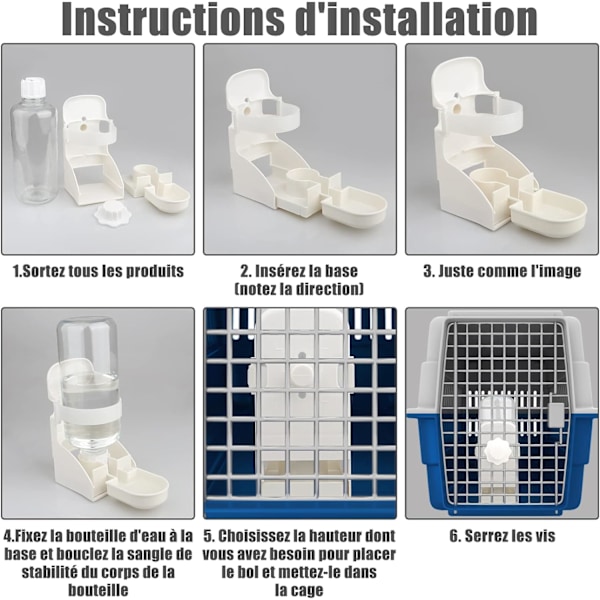 Instructions d'installation

1.Sortez tous les produits

2. Insérez la base (notez la direction)

3. Juste comme l'image

4.Fixez la bouteille d'eau à la base et bouclez la sangle de stabilité du corps de la bouteille

5. Choisissez la hauteur dont vous avez besoin pour placer le bol et mettez-le dans la cage

6. Serrez les vis