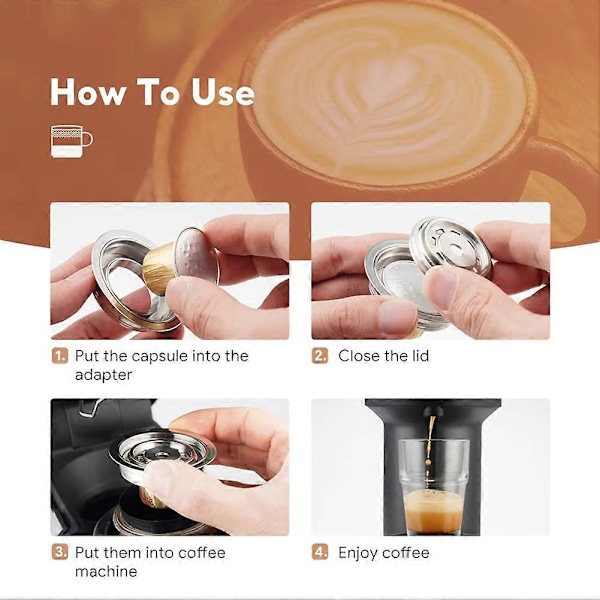 How To Use

1. Put the capsule into the adapter

2. Close the lid

3. Put them into coffee machine

4. Enjoy coffee