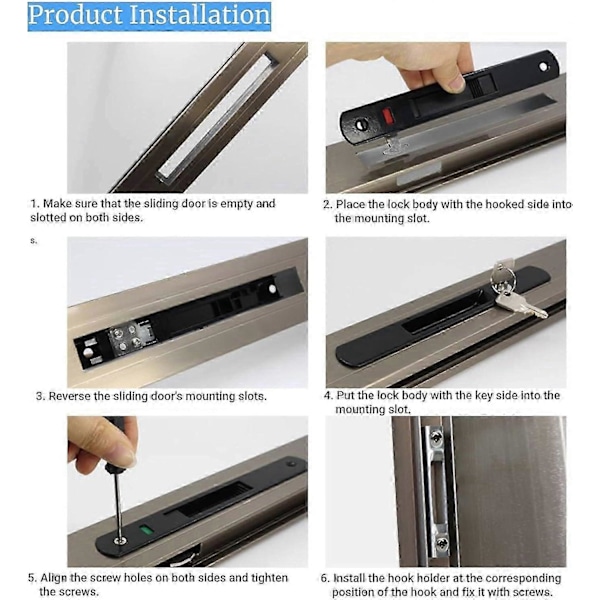 Product Installation

1. Make sure that the sliding door is empty and slotted on both sides.

2. Place the lock body with the hooked side into the mounting slot.

s.

3. Reverse the sliding door's mounting slots.

4. Put the lock body with the key side into the mounting slot.

5. Align the screw holes on both sides and tighten the screws.

6. Install the hook holder at the corresponding position of the hook and fix it with screws.