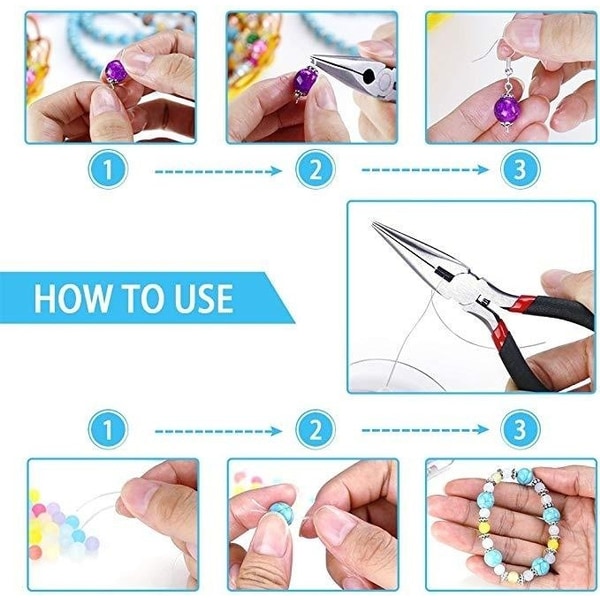 1

2

3

HOW TO USE

1

2

3