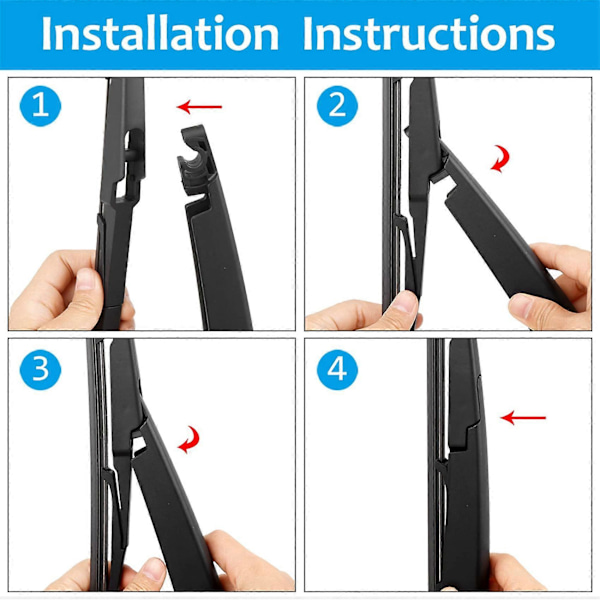 Installation Instructions

1

2

3

4