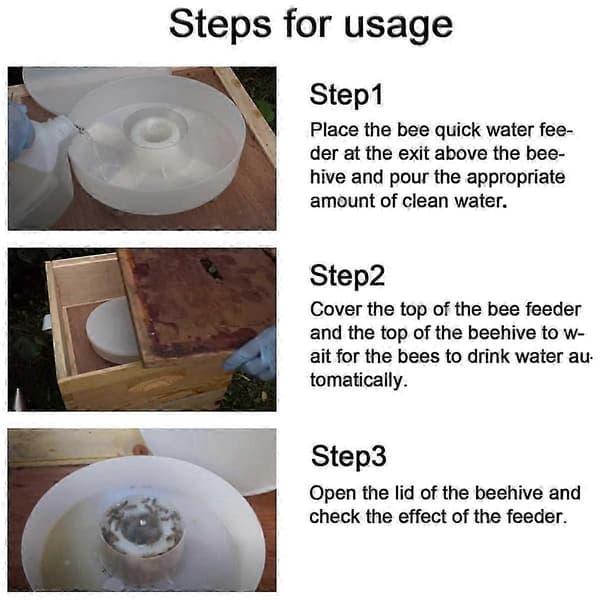 Steps for usage

Step1
Place the bee quick water feeder at the exit above the beehive and pour the appropriate amount of clean water.

Step2
Cover the top of the bee feeder and the top of the beehive to wait for the bees to drink water automatically.

Step3
Open the lid of the beehive and check the effect of the feeder.