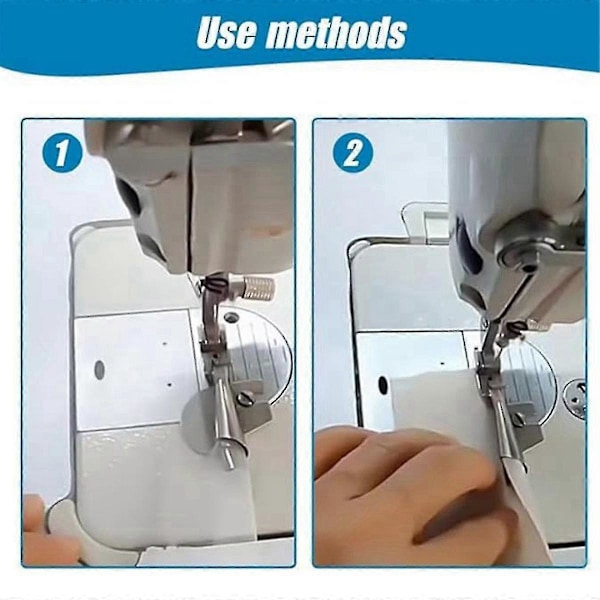 Use methods

1

2