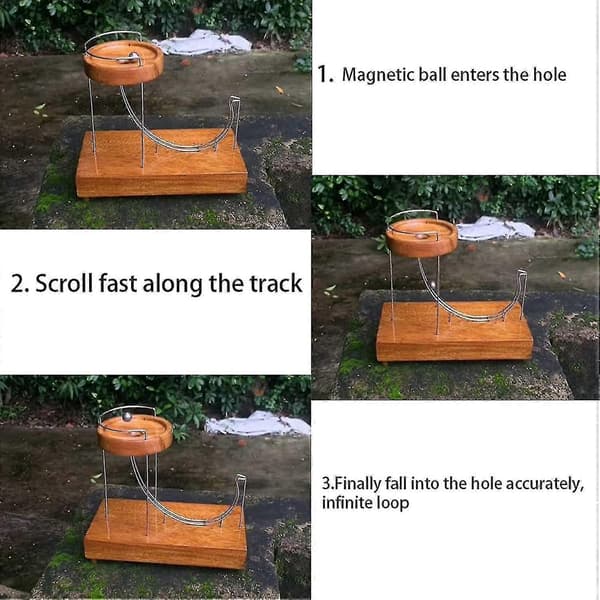 1. Magnetic ball enters the hole

2. Scroll fast along the track

3.Finally fall into the hole accurately, infinite loop