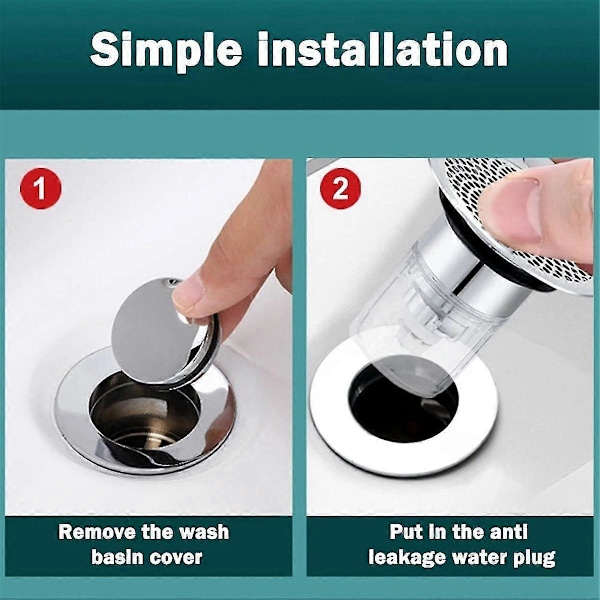 Simple installation

1

Remove the wash basin cover

2

Put in the anti leakage water plug