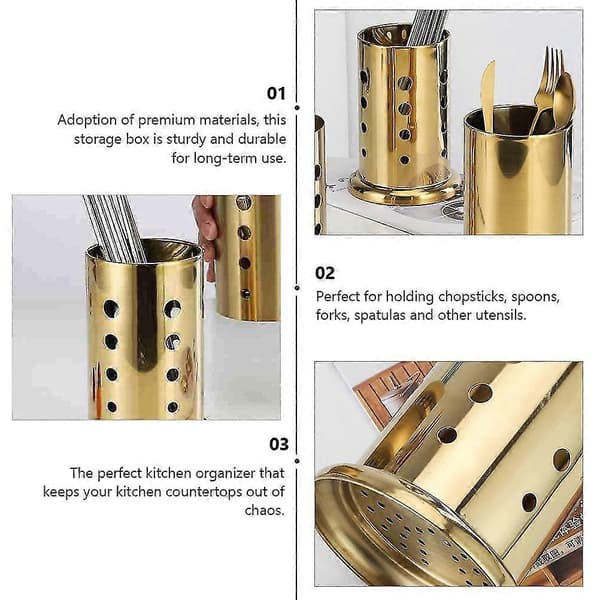 01

Adoption of premium materials, this storage box is sturdy and durable for long-term use.

02

Perfect for holding chopsticks, spoons, forks, spatulas and other utensils.

03

The perfect kitchen organizer that keeps your kitchen countertops out of chaos.