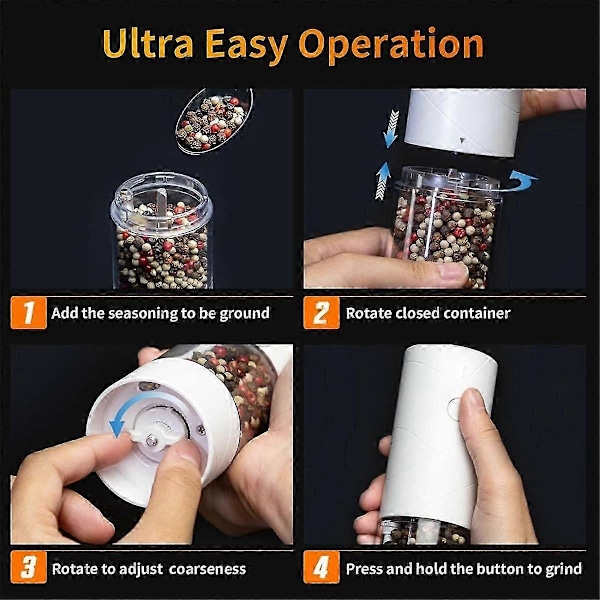 Ultra Easy Operation

1 Add the seasoning to be ground

2 Rotate closed container

3 Rotate to adjust coarseness

4 Press and hold the button to grind