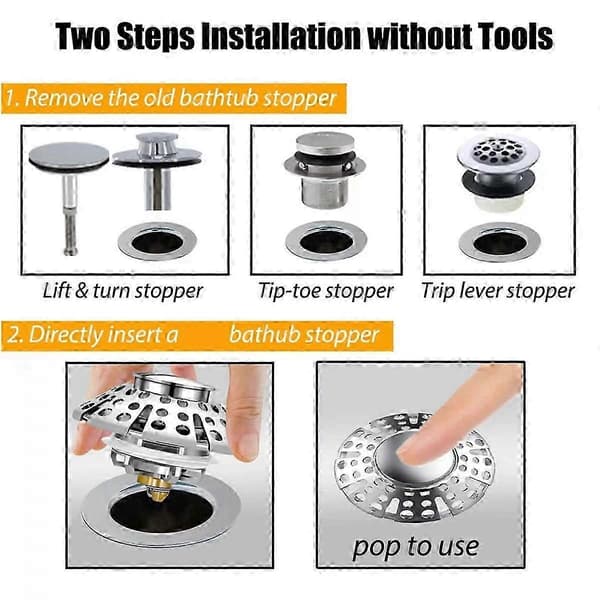 Two Steps Installation without Tools

1. Remove the old bathtub stopper

Lift & turn stopper

Tip-toe stopper

Trip lever stopper

2. Directly insert a bathub stopper

pop to use