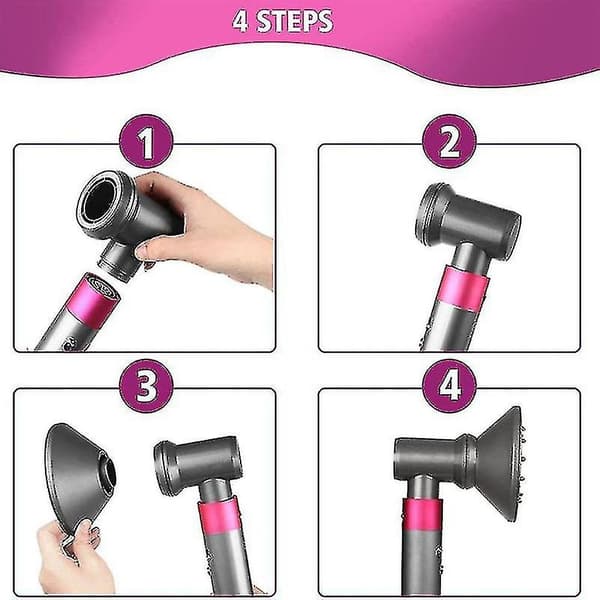 4 STEPS

1

2

3

4