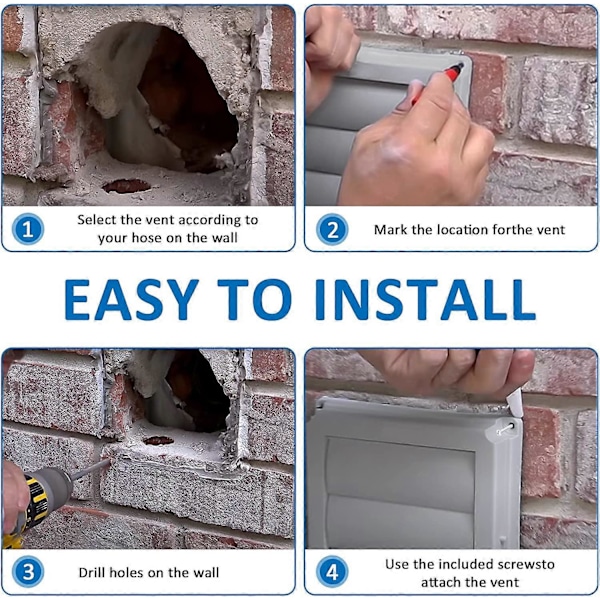 1 Select the vent according to your hose on the wall

2 Mark the location forthe vent

EASY TO INSTALL

3 Drill holes on the wall

4 Use the included screwsto attach the vent