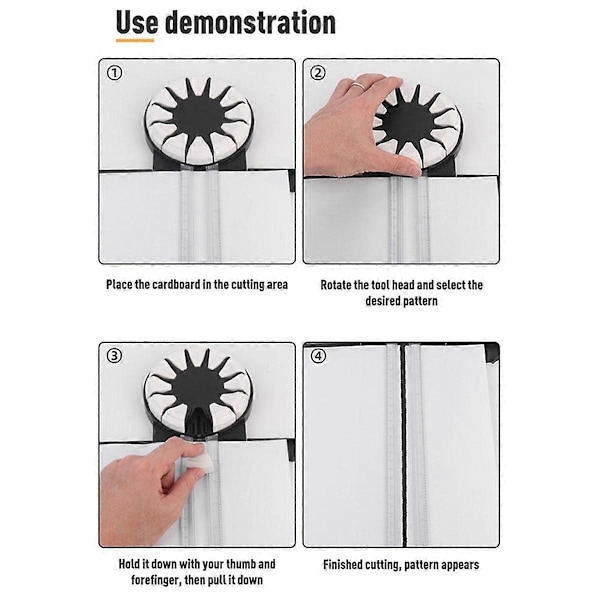 Use demonstration

①

Place the cardboard in the cutting area

②

Rotate the tool head and select the desired pattern

③

Hold it down with your thumb and forefinger, then pull it down

④

Finished cutting, pattern appears